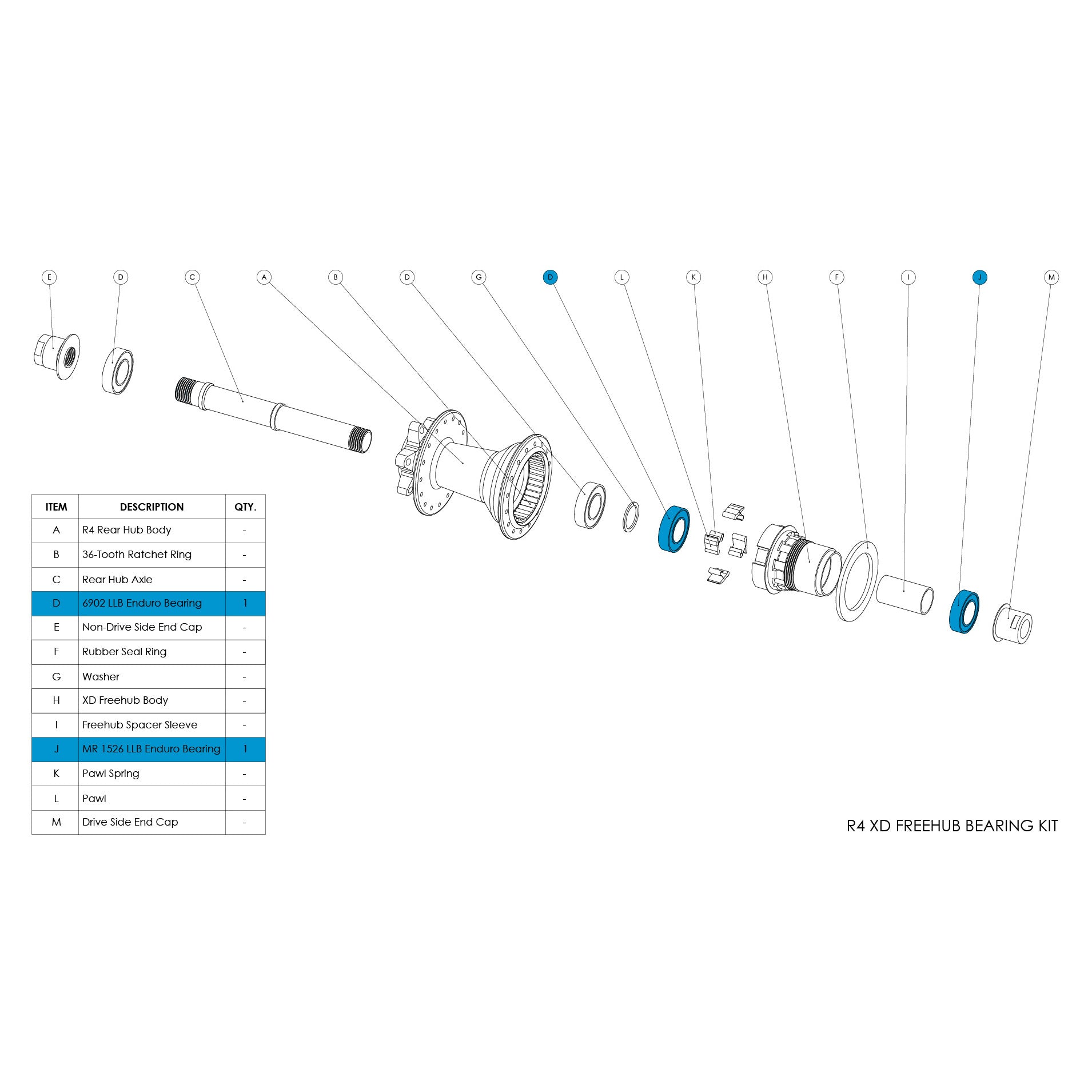 E D C A B D G D L K H F I J M

| ITEM | DESCRIPTION | QTY. |
|---|---|---|
| A | R4 Rear Hub Body | - |
| B | 36-Tooth Ratchet Ring | - |
| C | Rear Hub Axle | - |
| D | 6902 LLB Enduro Bearing | 1 |
| E | Non-Drive Side End Cap | - |
| F | Rubber Seal Ring | - |
| G | Washer | - |
| H | XD Freehub Body | - |
| I | Freehub Spacer Sleeve | - |
| J | MR 1526 LLB Enduro Bearing | 1 |
| K | Pawl Spring | - |
| L | Pawl | - |
| M | Drive Side End Cap | - |

R4 XD FREEHUB BEARING KIT